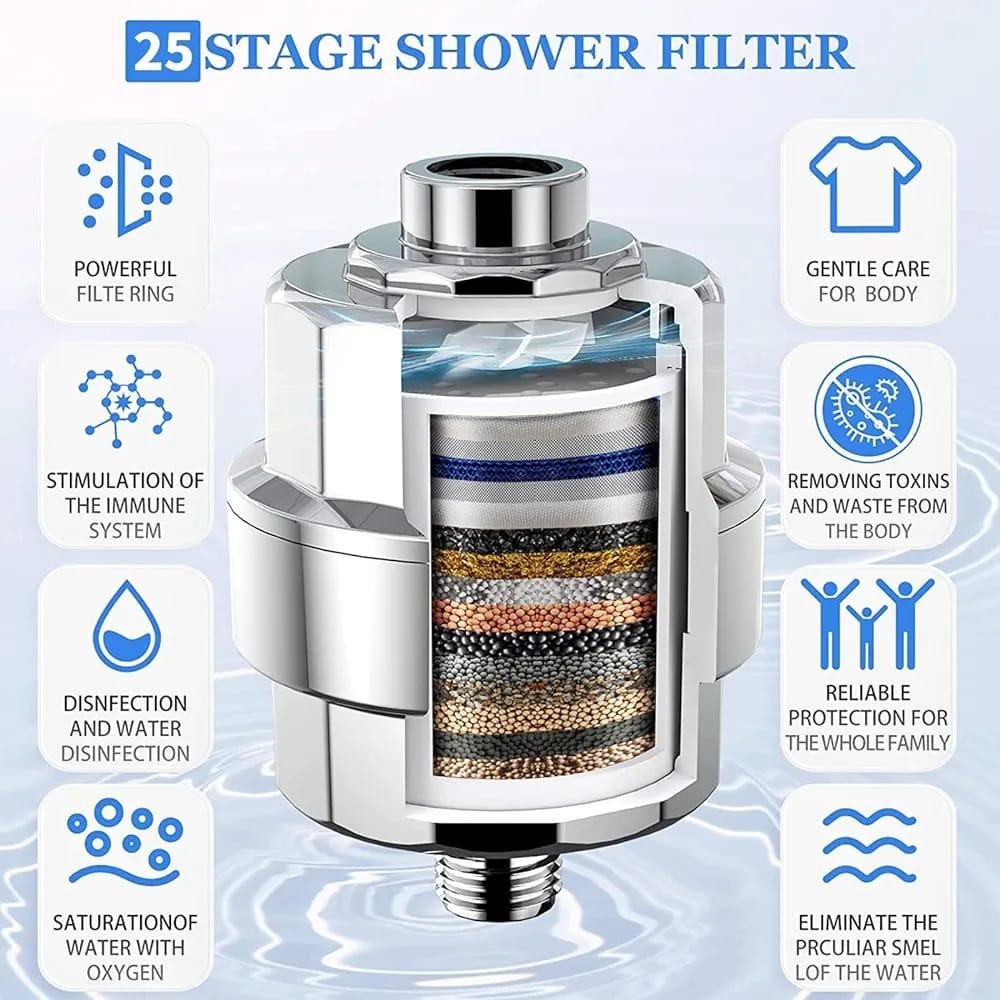 25 STAGE SHOWER FILTER

POWERFUL FILTE RING

STIMULATION OF THE IMMUNE SYSTEM

DISNFECTION AND WATER DISINFECTION

SATURATIONOF WATER WITH OXYGEN

GENTLE CARE FOR BODY

REMOVING TOXINS AND WASTE FROM THE BODY

RELIABLE PROTECTION FOR THE WHOLE FAMILY

ELIMINATE THE PRCULIAR SMEL LOF THE WATER